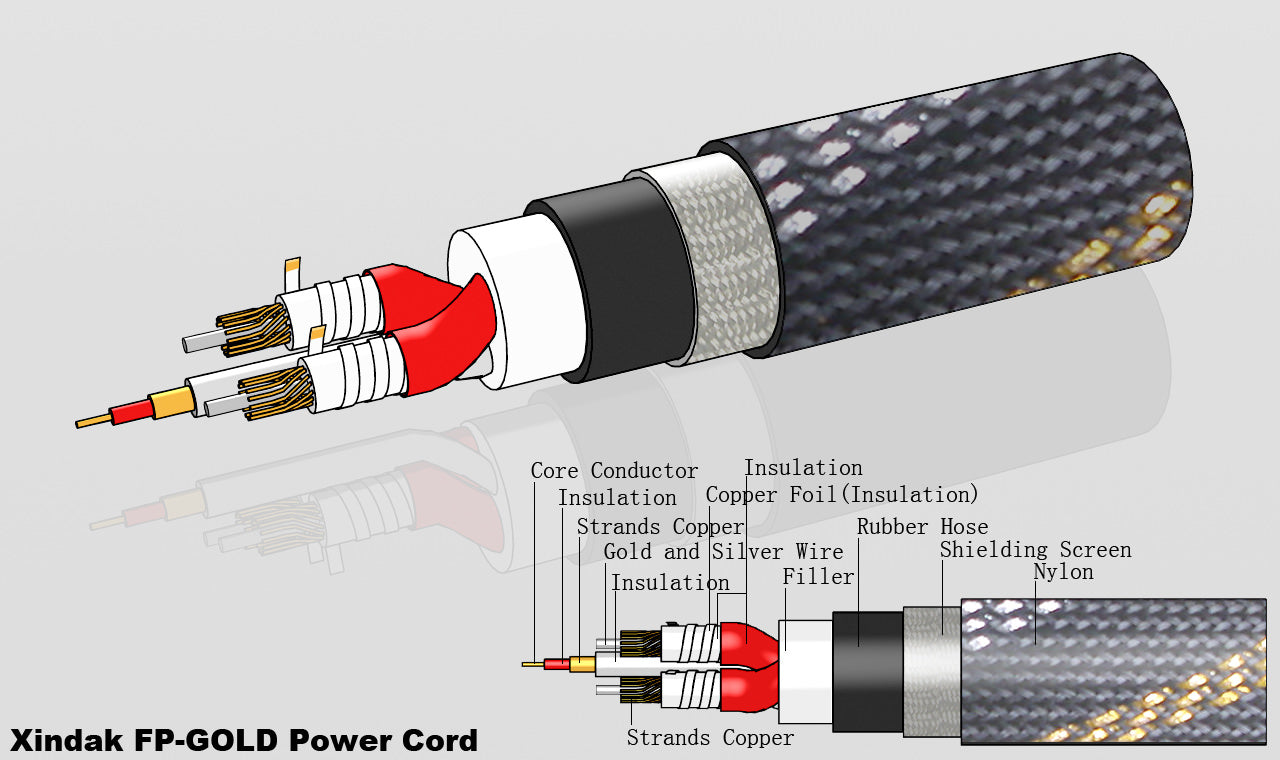 Core Conductor
Insulation
Strands Copper
Gold and Silver Wire
Insulation
Insulation
Copper Foil(Insulation)
Filler
Rubber Hose
Shielding Screen
Nylon
Strands Copper

Xindak FP-GOLD Power Cord